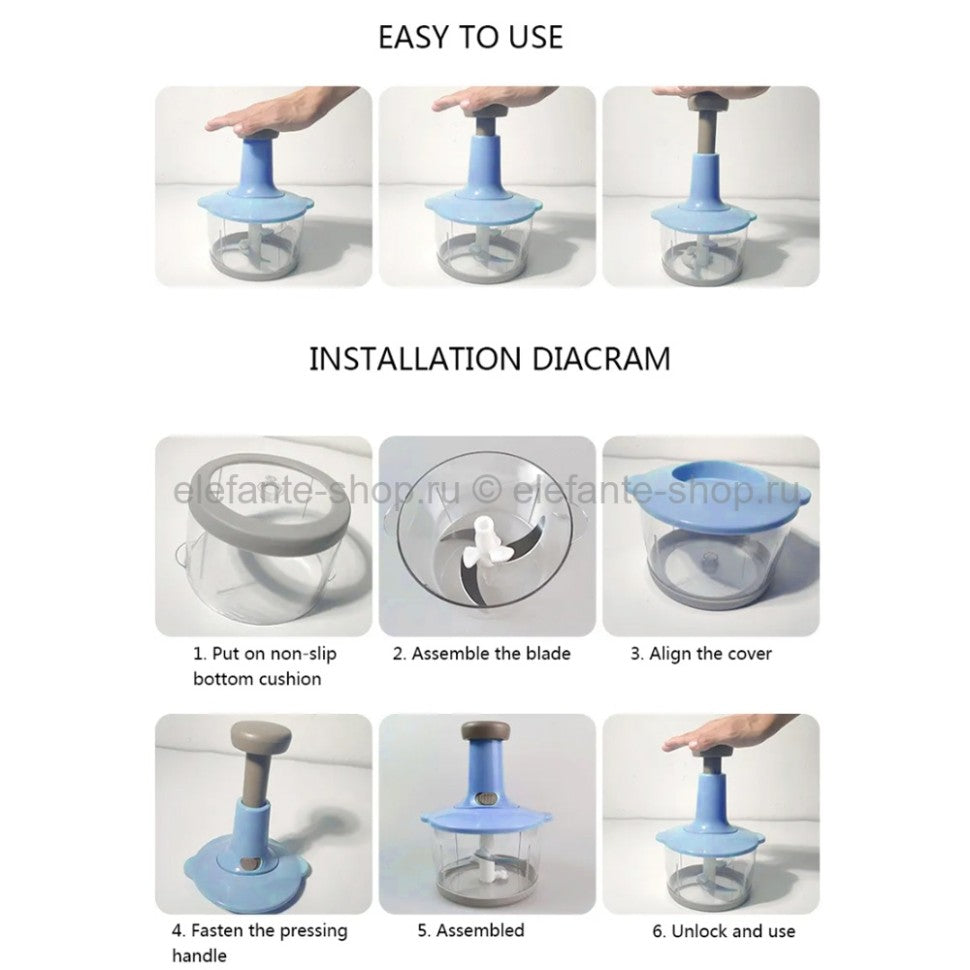 EASY TO USE

INSTALLATION DIACRAM

elefante-shop.ru © elefante-shop.ru

1. Put on non-slip bottom cushion

2. Assemble the blade

3. Align the cover

4. Fasten the pressing handle

5. Assembled

6. Unlock and use